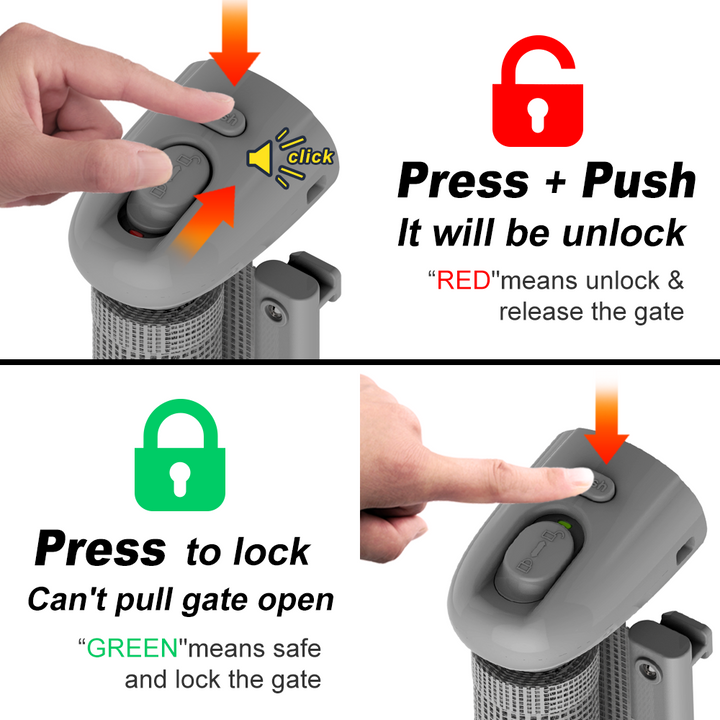 click

Press + Push
It will be unlock

“RED"means unlock & release the gate

Press to lock
Can't pull gate open

“GREEN"means safe and lock the gate